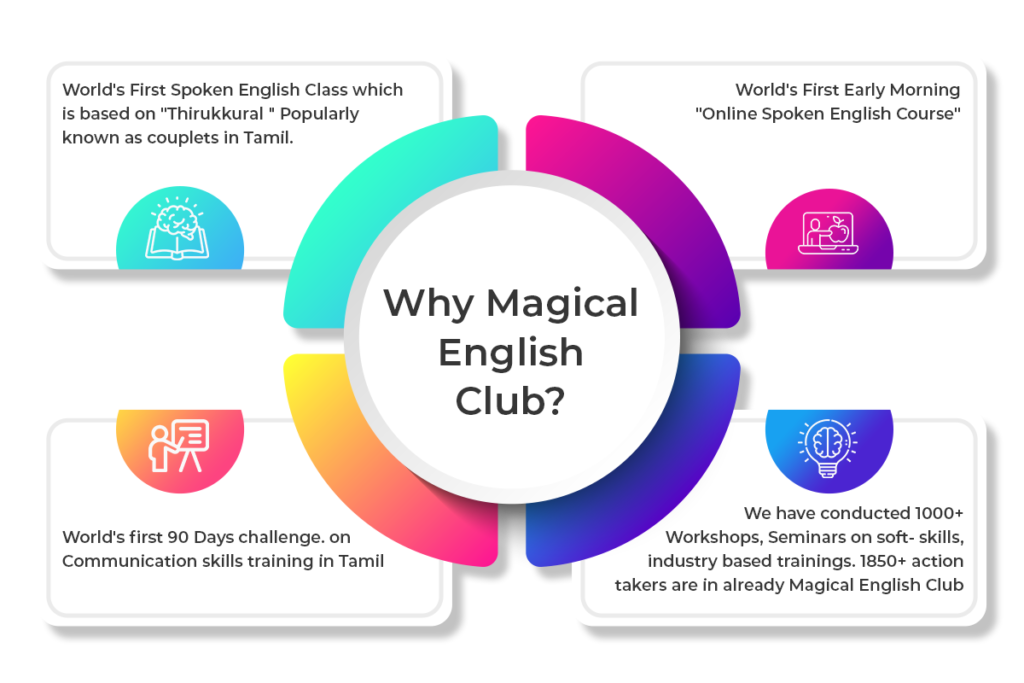 World's First Spoken English Class which is based on "Thirukkural " Popularly known as couplets in Tamil.

World's First Early Morning "Online Spoken English Course"

Why Magical English Club?

World's first 90 Days challenge. on Communication skills training in Tamil

We have conducted 1000+ Workshops, Seminars on soft- skills, industry based trainings. 1850+ action takers are in already Magical English Club