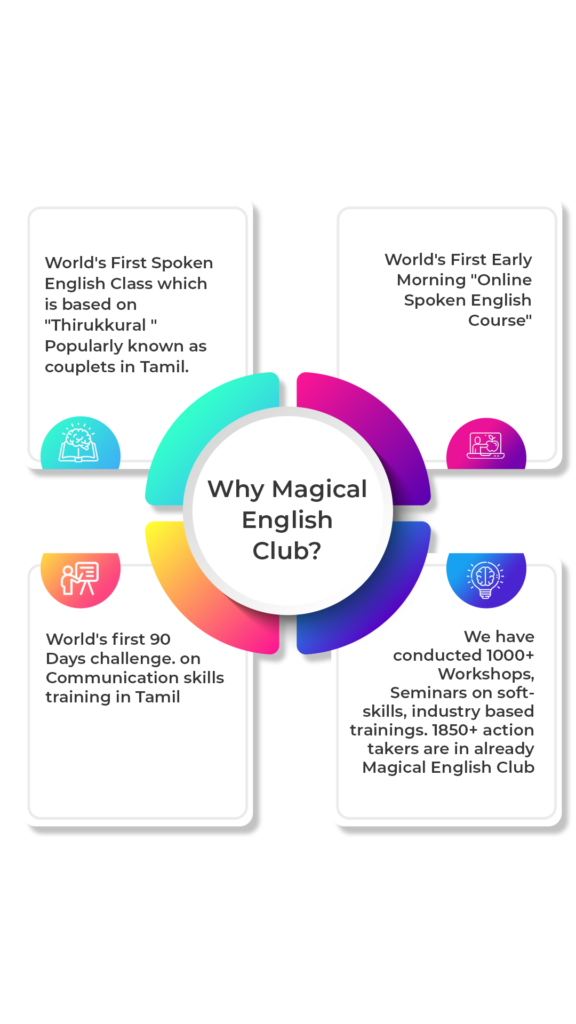 World's First Spoken English Class which is based on "Thirukkural " Popularly known as couplets in Tamil.

World's First Early Morning "Online Spoken English Course"

Why Magical English Club?

World's first 90 Days challenge. on Communication skills training in Tamil

We have conducted 1000+ Workshops, Seminars on soft-skills, industry based trainings. 1850+ action takers are in already Magical English Club